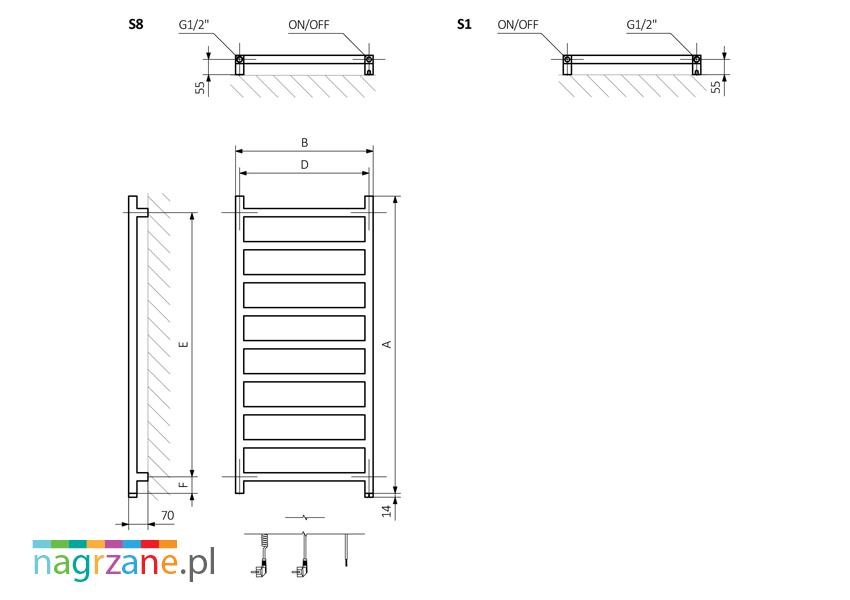 S8
G1/2"
ON/OFF
55
S1
ON/OFF
G1/2"
55
B
D
E
A
F
70
14
nagrzane.pl